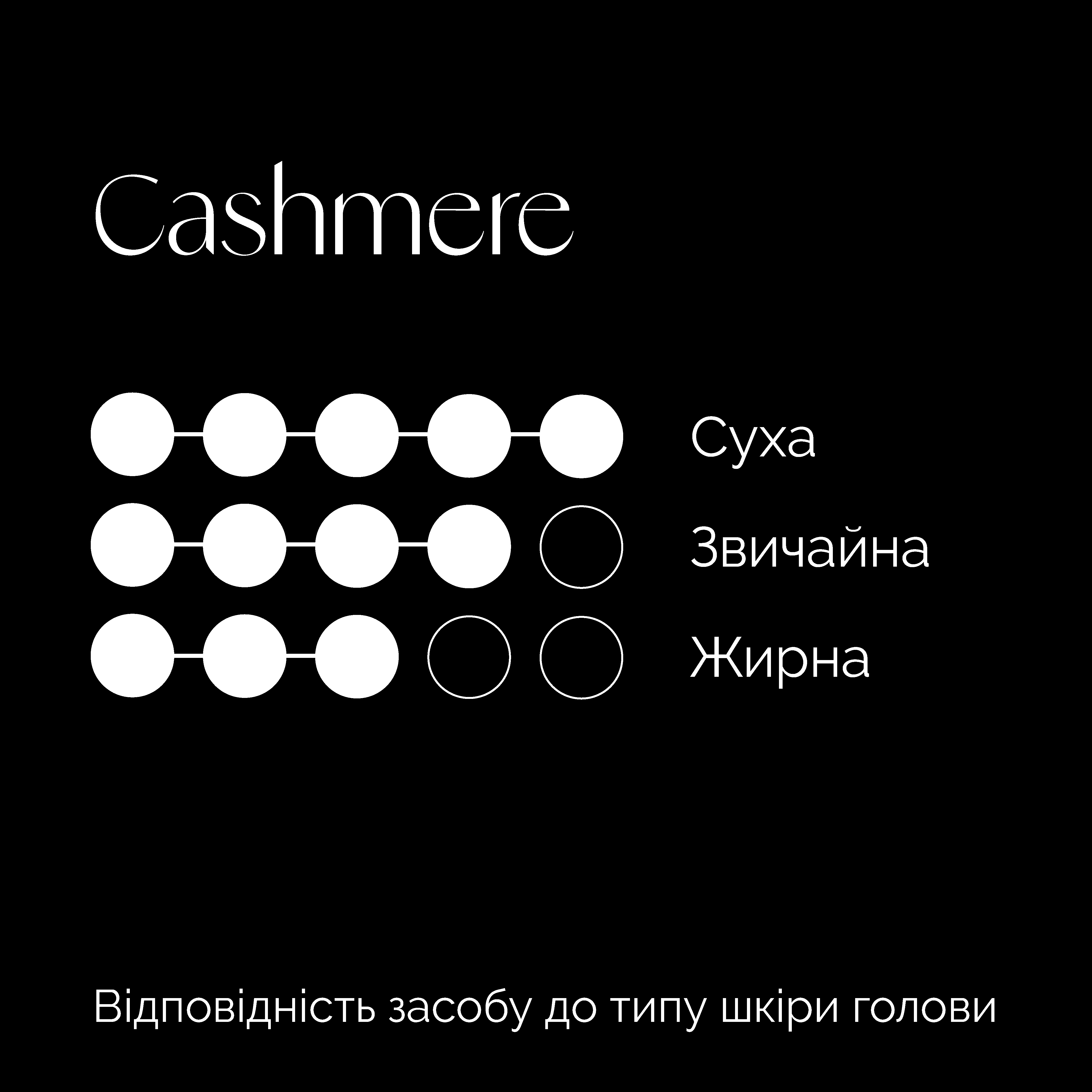 Cashmere

Суха

Звичайна

Жирна

Відповідність засобу до типу шкіри голови