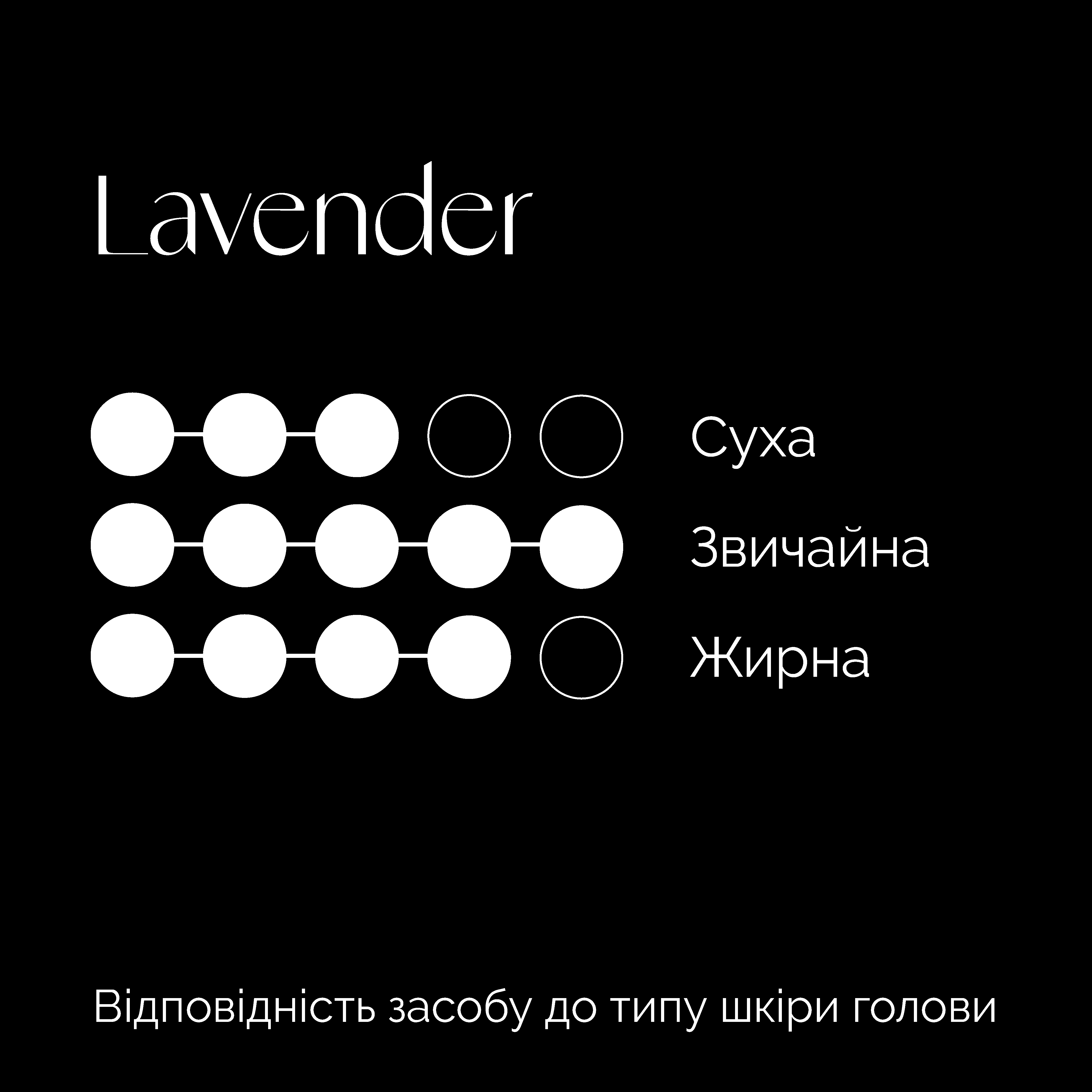 Lavender

Суха

Звичайна

Жирна

Відповідність засобу до типу шкіри голови