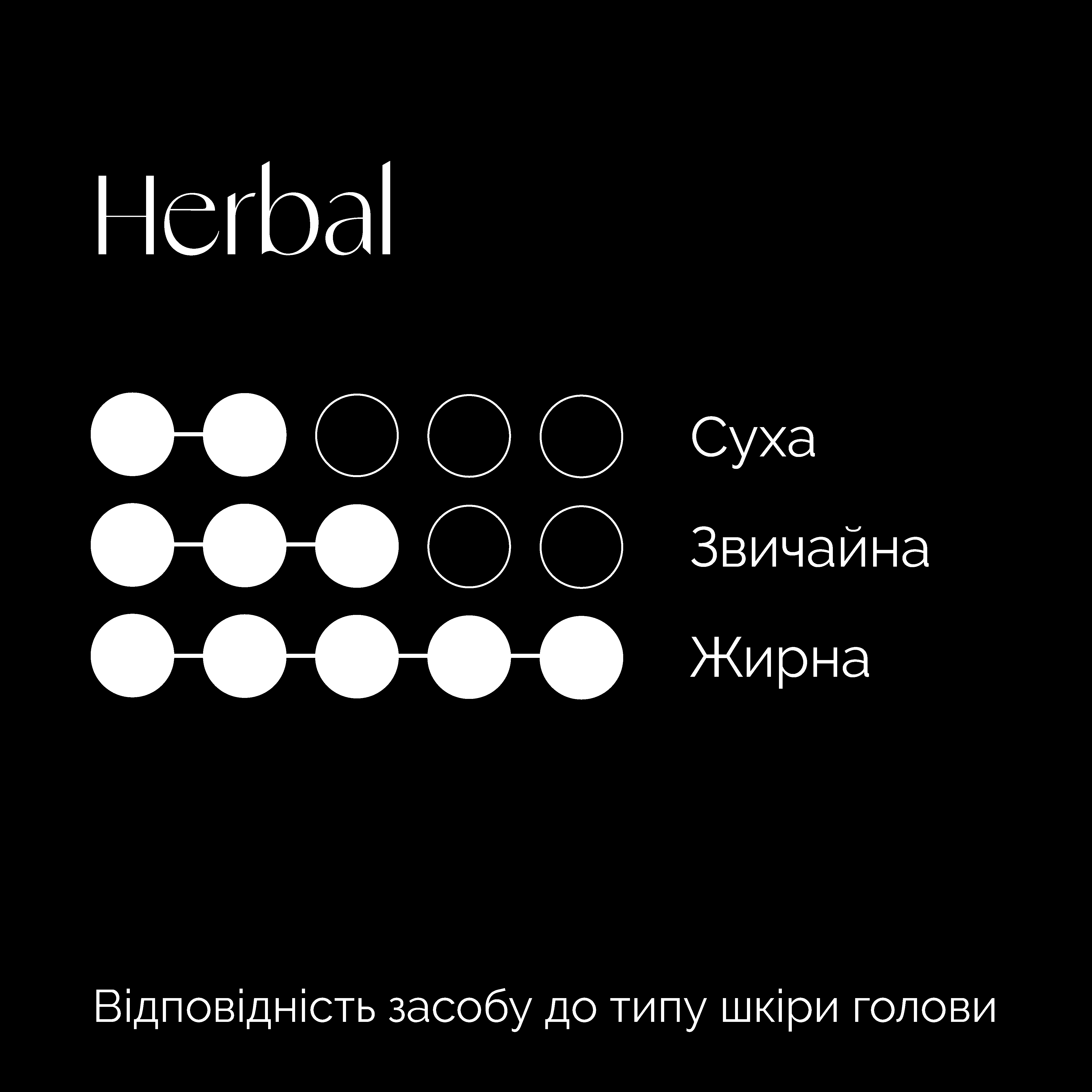 Herbal

Суха

Звичайна

Жирна

Відповідність засобу до типу шкіри голови